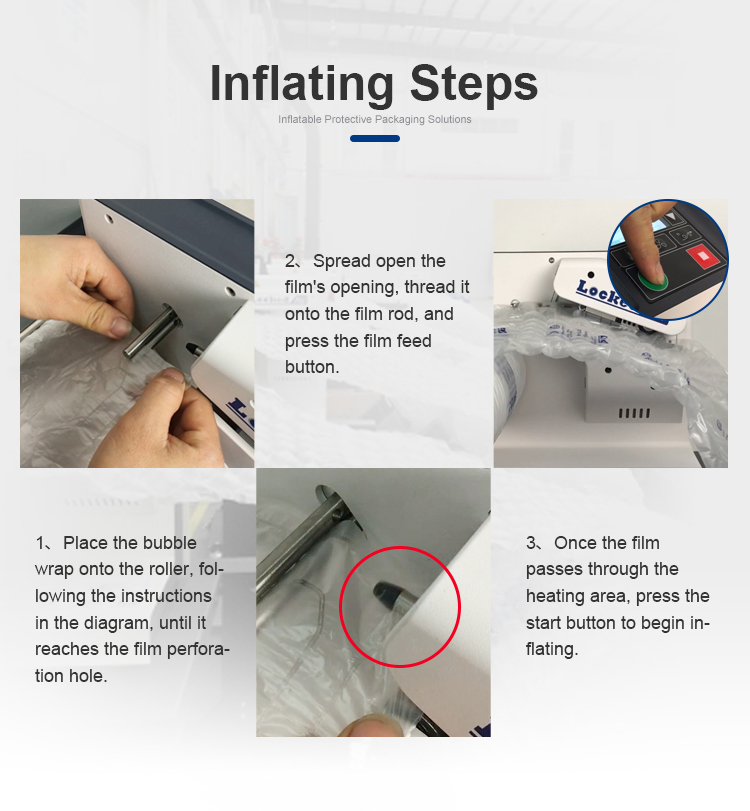 Inflating Steps

Inflatable Protective Packaging Solutions

2、Spread open the film's opening, thread it onto the film rod, and press the film feed button.

Locke

1、Place the bubble wrap onto the roller, following the instructions in the diagram, until it reaches the film perforation hole.

3、Once the film passes through the heating area, press the start button to begin inflating.