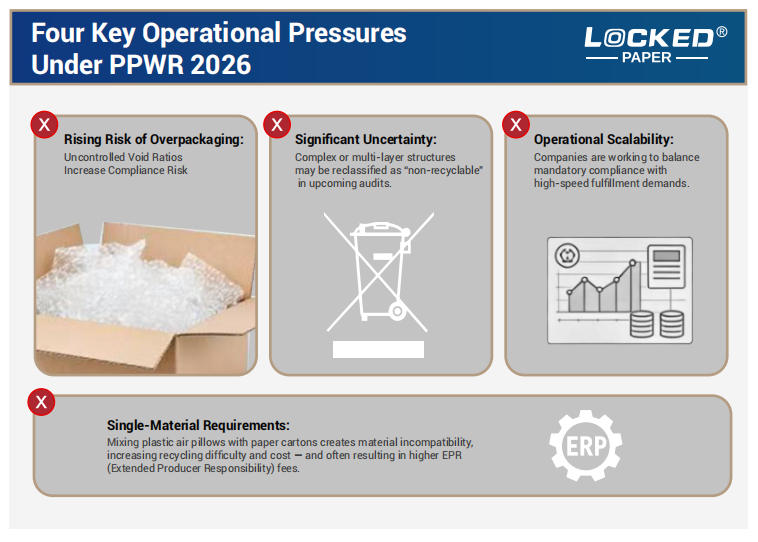 Four Key Operational Pressures Under PPWR 2026

LOCKED®
PAPER

X

Rising Risk of Overpackaging:

Uncontrolled Void Ratios
Increase Compliance Risk

X

Significant Uncertainty:

Complex or multi-layer structures may be reclassified as "non-recyclable" in upcoming audits.

X

Operational Scalability:

Companies are working to balance mandatory compliance with high-speed fulfillment demands.

X

Single-Material Requirements:

Mixing plastic air pillows with paper cartons creates material incompatibility, increasing recycling difficulty and cost — and often resulting in higher EPR (Extended Producer Responsibility) fees.

ERP